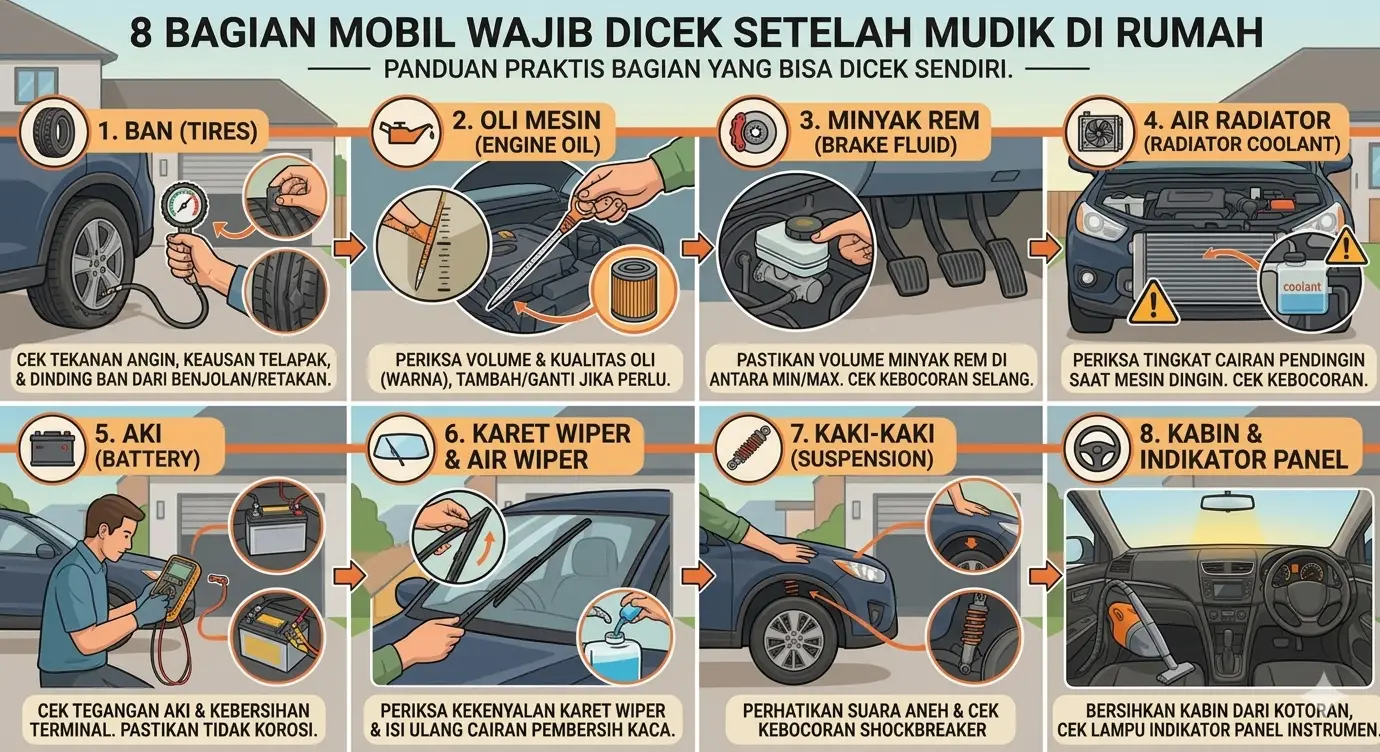 8 BAGIAN MOBIL WAJIB DICEK SETELAH MUDIK DI RUMAH

PANDUAN PRAKTIS BAGIAN YANG BISA DICEK SENDIRI.

1. BAN (TIRES)

CEK TEKANAN ANGIN, KEAUSAN TELAPAK, & DINDING BAN DARI BENJOLAN/RETAKAN.

2. OLI MESIN (ENGINE OIL)

PERIKSA VOLUME & KUALITAS OLI (WARNA), TAMBAH/GANTI JIKA PERLU.

3. MINYAK REM (BRAKE FLUID)

PASTIKAN VOLUME MINYAK REM DI ANTARA MIN/MAX. CEK KEBOCORAN SELANG.

4. AIR RADIATOR (RADIATOR COOLANT)

coolant

PERIKSA TINGKAT CAIRAN PENDINGIN SAAT MESIN DINGIN. CEK KEBOCORAN.

5. AKI (BATTERY)

CEK TEGANGAN AKI & KEBERSIHAN TERMINAL. PASTIKAN TIDAK KOROSI.

6. KARET WIPER & AIR WIPER

PERIKSA KEKENYALAN KARET WIPER & ISI ULANG CAIRAN PEMBERSIH KACA.

7. KAKI-KAKI (SUSPENSION)

PERHATIKAN SUARA ANEH & CEK KEBOCORAN SHOCKBREAKER

8. KABIN & INDIKATOR PANEL

BERSIHKAN KABIN DARI KOTORAN, CEK LAMPU INDIKATOR PANEL INSTRUMEN.